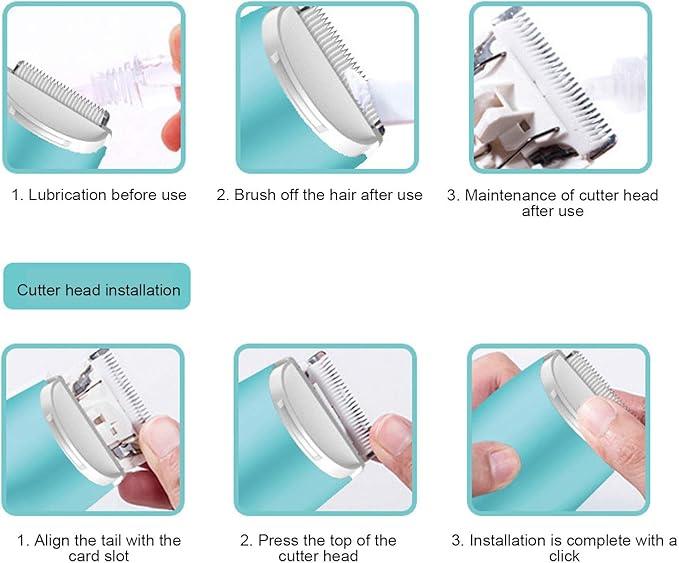 1. Lubrication before use

2. Brush off the hair after use

3. Maintenance of cutter head after use

Cutter head installation

1. Align the tail with the card slot

2. Press the top of the cutter head

3. Installation is complete with a click