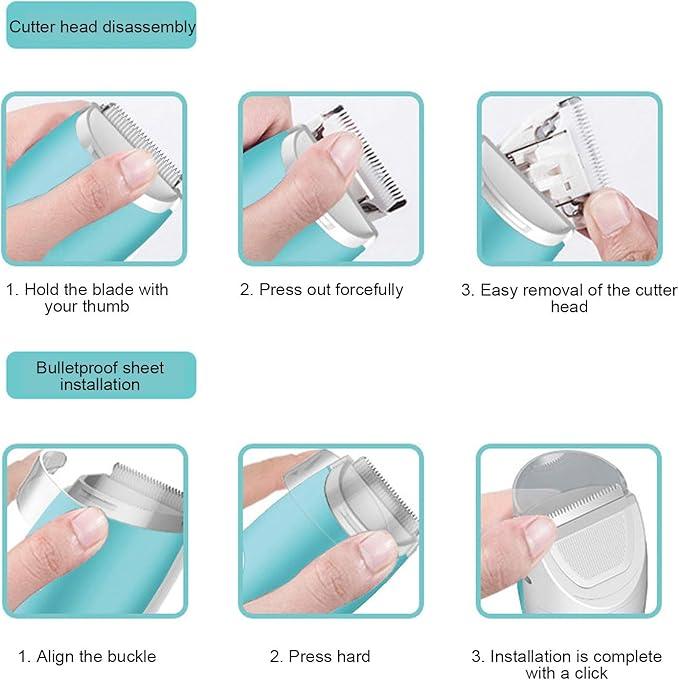 Cutter head disassembly

1. Hold the blade with your thumb

2. Press out forcefully

3. Easy removal of the cutter head

Bulletproof sheet installation

1. Align the buckle

2. Press hard

3. Installation is complete with a click